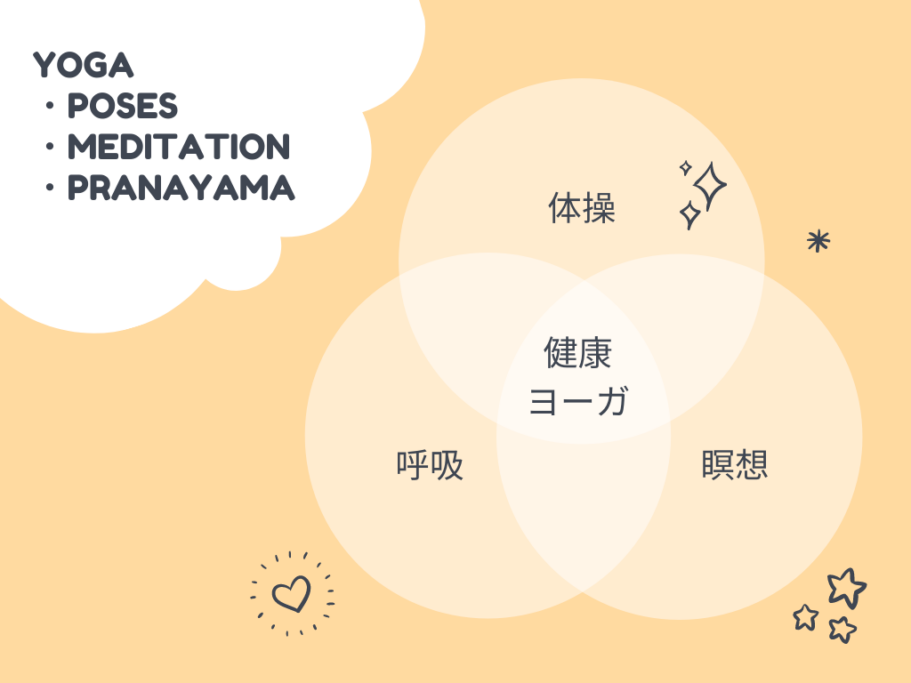 YOGA
・POSES
・MEDITATION
・PRANAYAMA

体操

健康
ヨーガ

呼吸

瞑想