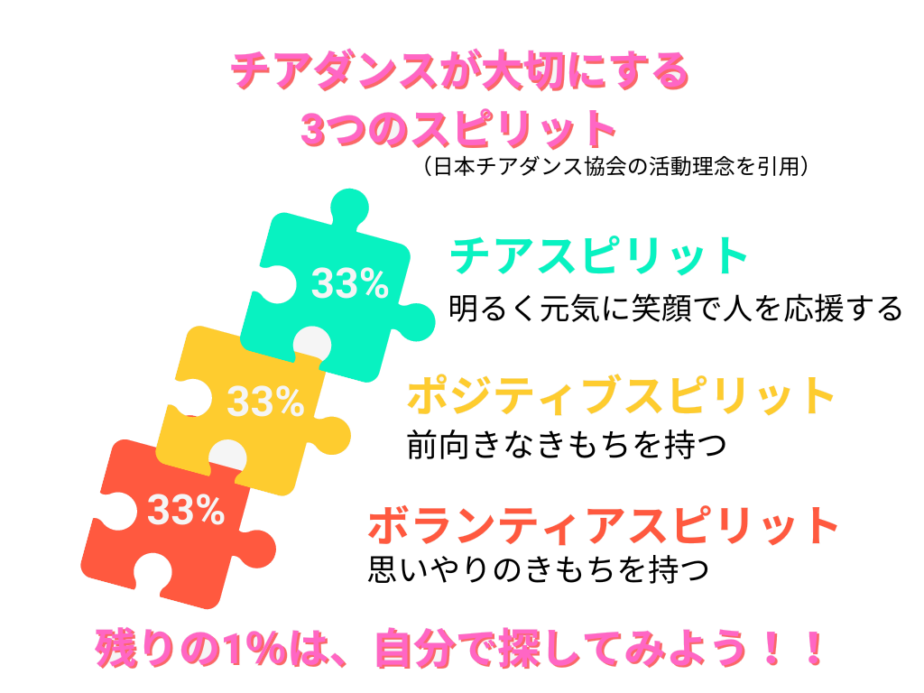 チアダンスが大切にする
3つのスピリット
（日本チアダンス協会の活動理念を引用）

33%
チアスピリット
明るく元気に笑顔で人を応援する

33%
ポジティブスピリット
前向きなきもちを持つ

33%
ボランティアスピリット
思いやりのきもちを持つ

残りの1%は、自分で探してみよう！！